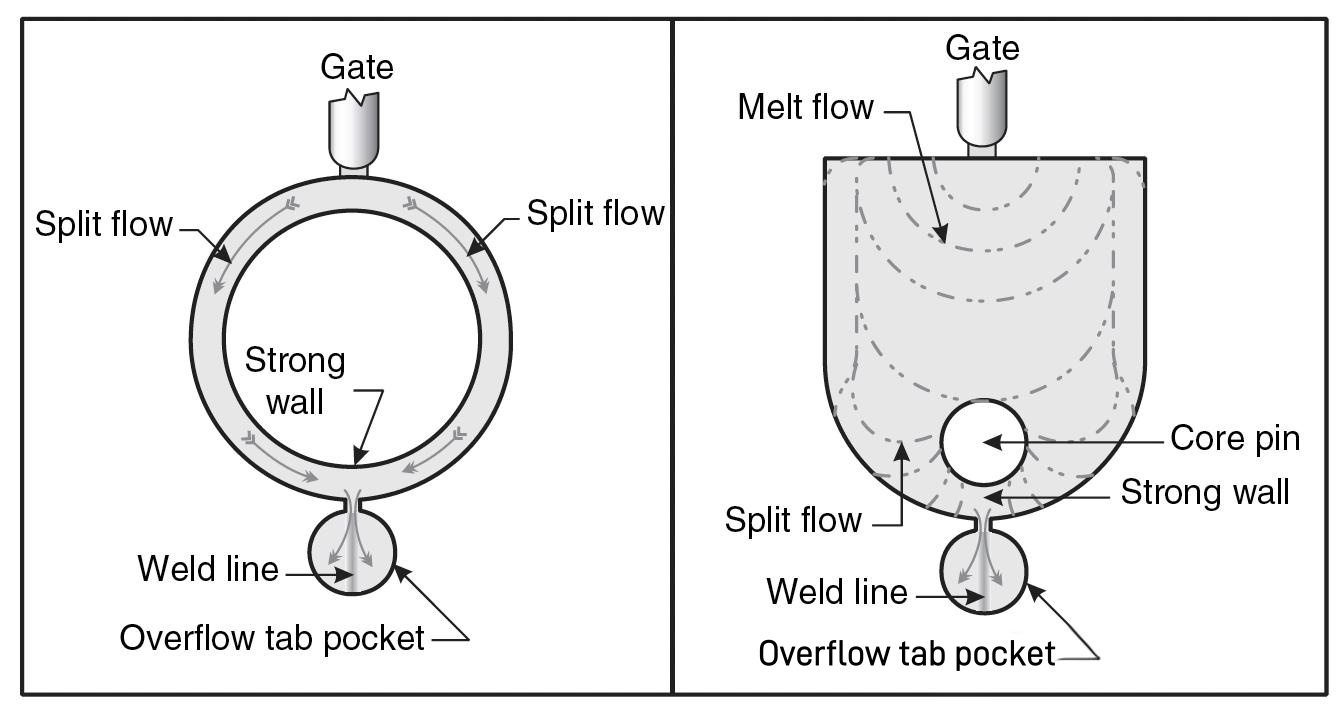 Gate

Split flow

Split flow

Strong wall

Weld line

Overflow tab pocket

Gate

Melt flow

Core pin

Strong wall

Split flow

Weld line

Overflow tab pocket